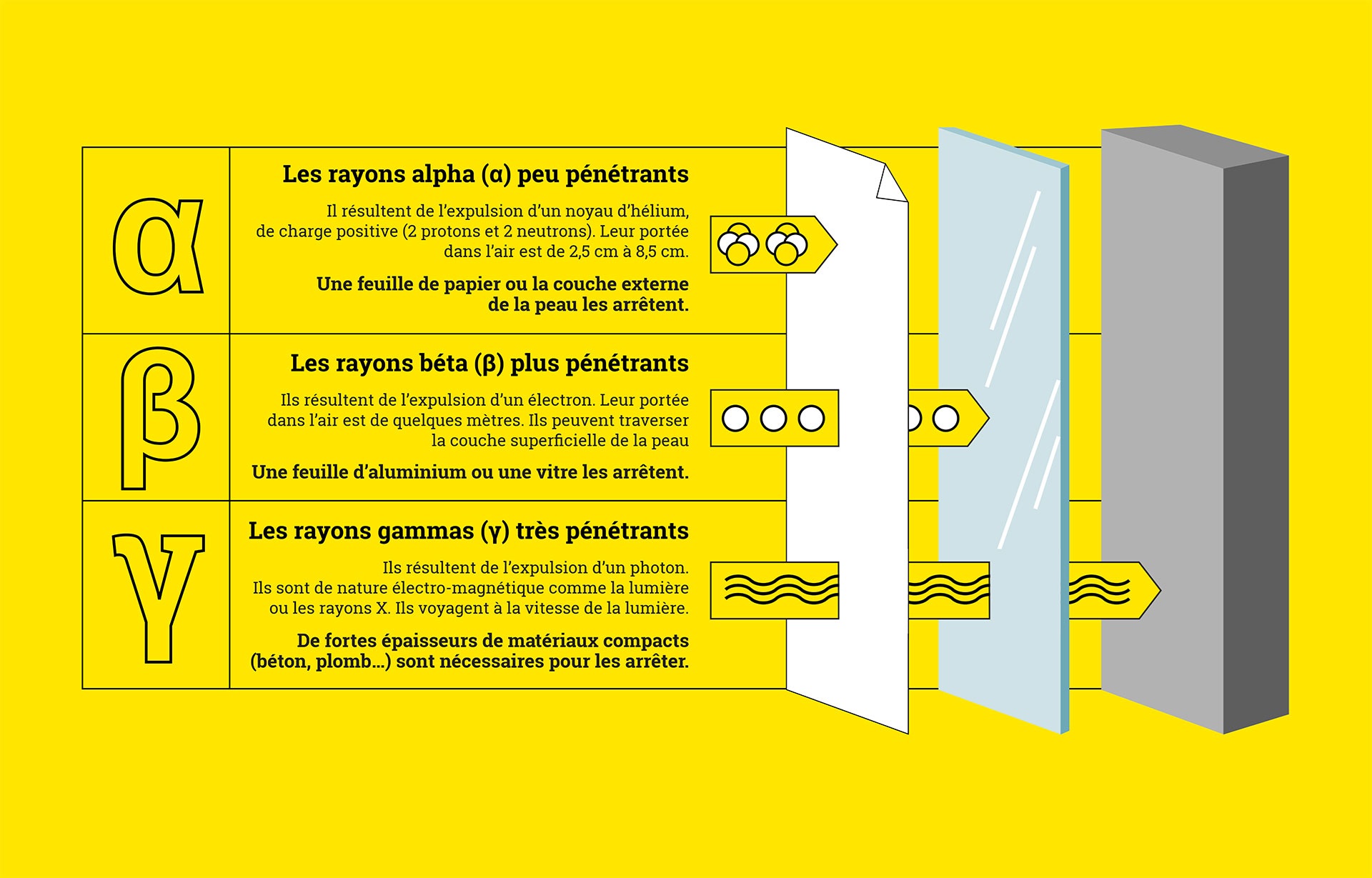 α

Les rayons alpha (α) peu pénétrants

Il résultent de l'expulsion d'un noyau d'hélium, de charge positive (2 protons et 2 neutrons). Leur portée dans l'air est de 2,5 cm à 8,5 cm.

Une feuille de papier ou la couche externe de la peau les arrêtent.

β

Les rayons béta (β) plus pénétrants

Ils résultent de l'expulsion d'un électron. Leur portée dans l'air est de quelques mètres. Ils peuvent traverser la couche superficielle de la peau

Une feuille d'aluminium ou une vitre les arrêtent.

γ

Les rayons gammas (γ) très pénétrants

Ils résultent de l'expulsion d'un photon. Ils sont de nature électro-magnétique comme la lumière ou les rayons X. Ils voyagent à la vitesse de la lumière.

De fortes épaisseurs de matériaux compacts (béton, plomb...) sont nécessaires pour les arrêter.